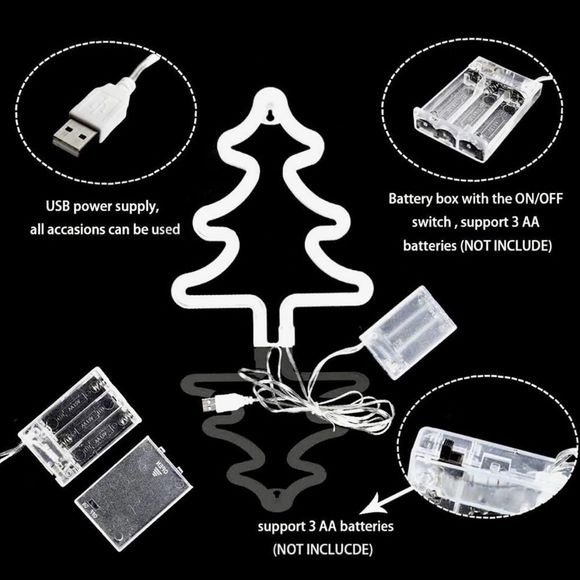 USB power supply,
all accasions can be used

Battery box with the ON/OFF
switch , support 3 AA
batteries (NOT INCLUDE)

OPEN

support 3 AA batteries
(NOT INCLUCDE)